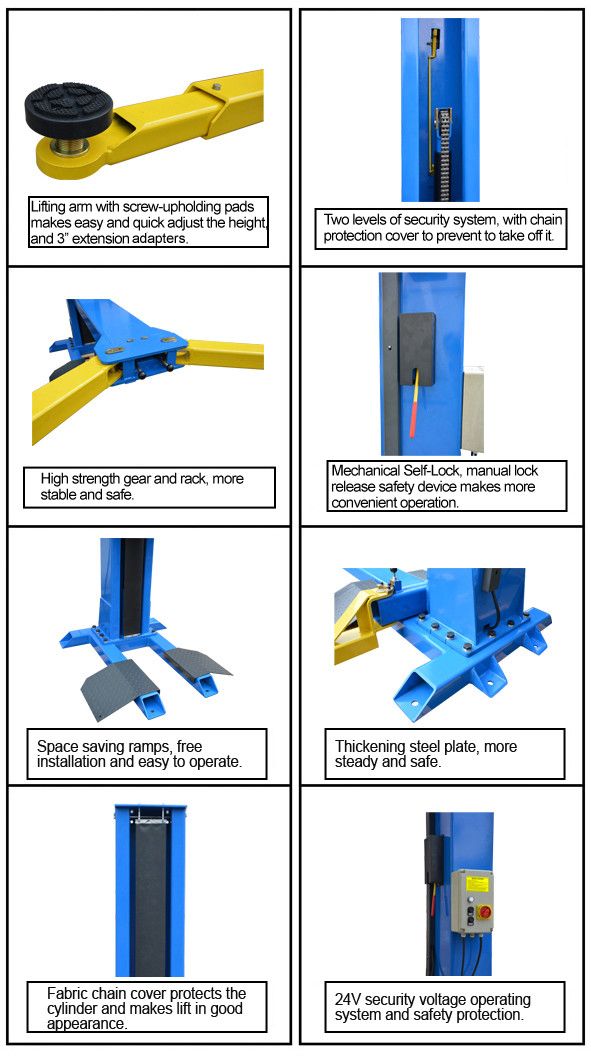 Lifting arm with screw-upholding pads makes easy and quick adjust the height, and 3" extension adapters.

Two levels of security system, with chain protection cover to prevent to take off it.

High strength gear and rack, more stable and safe.

Mechanical Self-Lock, manual lock release safety device makes more convenient operation.

Space saving ramps, free installation and easy to operate.

Thickening steel plate, more steady and safe.

Fabric chain cover protects the cylinder and makes lift in good appearance.

24V security voltage operating system and safety protection.